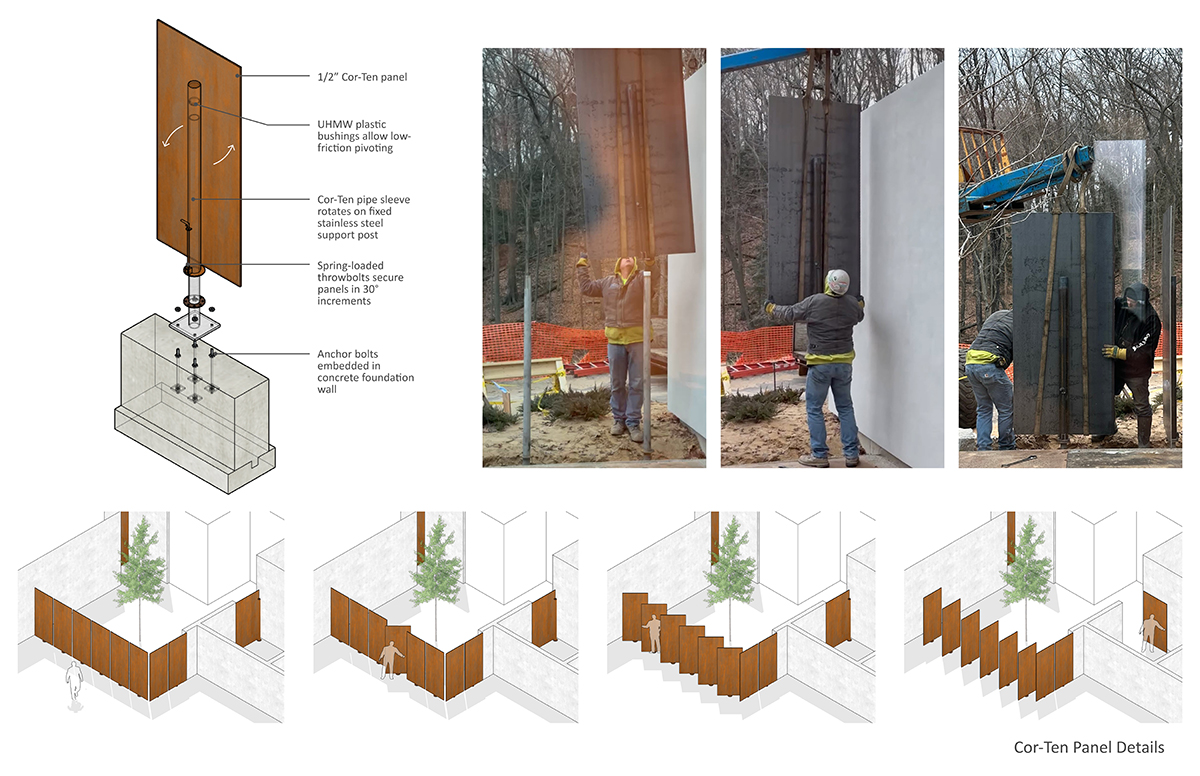 1/2" Cor-Ten panel

UHMW plastic bushings allow low-friction pivoting

Cor-Ten pipe sleeve rotates on fixed stainless steel support post

Spring-loaded throwbolts secure panels in 30° increments

Anchor bolts embedded in concrete foundation wall

Cor-Ten Panel Details